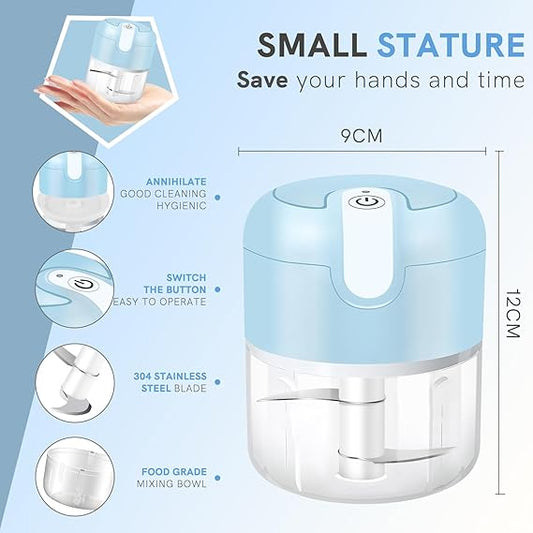 SMALL STATURE

Save your hands and time

9CM

12CM

ANNIHILATE
GOOD CLEANING
HYGIENIC

SWITCH
THE BUTTON
EASY TO OPERATE

304 STAINLESS
STEEL BLADE

FOOD GRADE
MIXING BOWL